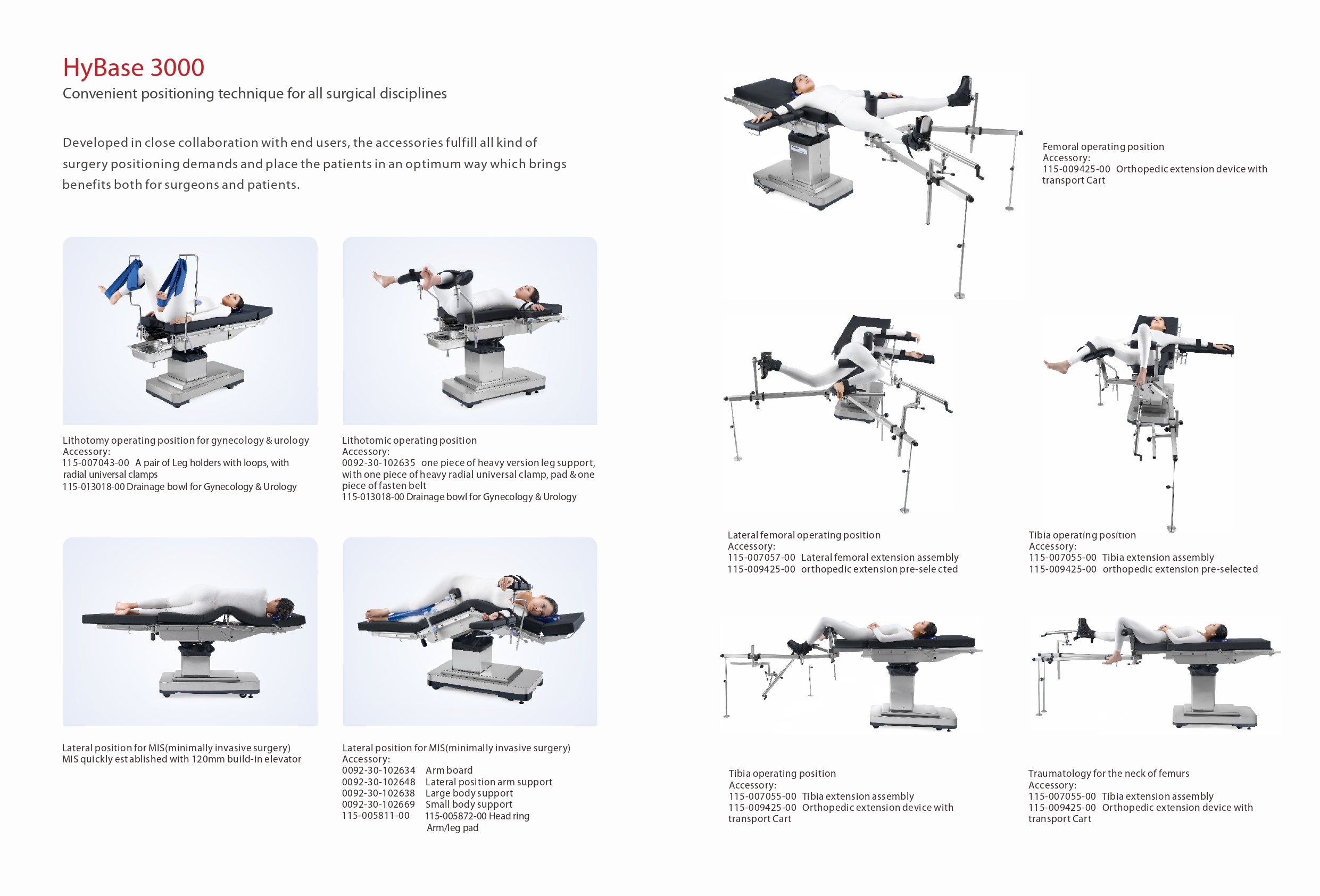 HyBase 3000
Convenient positioning technique for all surgical disciplines

Developed in close collaboration with end users, the accessories fulfill all kind of surgery positioning demands and place the patients in an optimum way which brings benefits both for surgeons and patients.

Lithotomy operating position for gynecology & urology
Accessory:
115-007043-00 A pair of Leg holders with loops, with radial universal clamps
115-013018-00 Drainage bowl for Gynecology & Urology

Lithotomic operating position
Accessory:
0092-30-102635 one piece of heavy version leg support, with one piece of heavy radial universal clamp, pad & one piece of fasten belt
115-013018-00 Drainage bowl for Gynecology & Urology

Lateral position for MIS(minimally invasive surgery)
MIS quickly established with 120mm build-in elevator

Lateral position for MIS(minimally invasive surgery)
Accessory:
0092-30-102634 Arm board
0092-30-102648 Lateral position arm support
0092-30-102638 Large body support
0092-30-102669 Small body support
115-005811-00 115-005872-00 Head ring
Arm/leg pad

Femoral operating position
Accessory:
115-009425-00 Orthopedic extension device with transport Cart

Lateral femoral operating position
Accessory:
115-007057-00 Lateral femoral extension assembly
115-009425-00 orthopedic extension pre-sele cted

Tibia operating position
Accessory:
115-007055-00 Tibia extension assembly
115-009425-00 orthopedic extension pre-selected

Tibia operating position
Accessory:
115-007055-00 Tibia extension assembly
115-009425-00 Orthopedic extension device with transport Cart

Traumatology for the neck of femurs
Accessory:
115-007055-00 Tibia extension assembly
115-009425-00 Orthopedic extension device with transport Cart