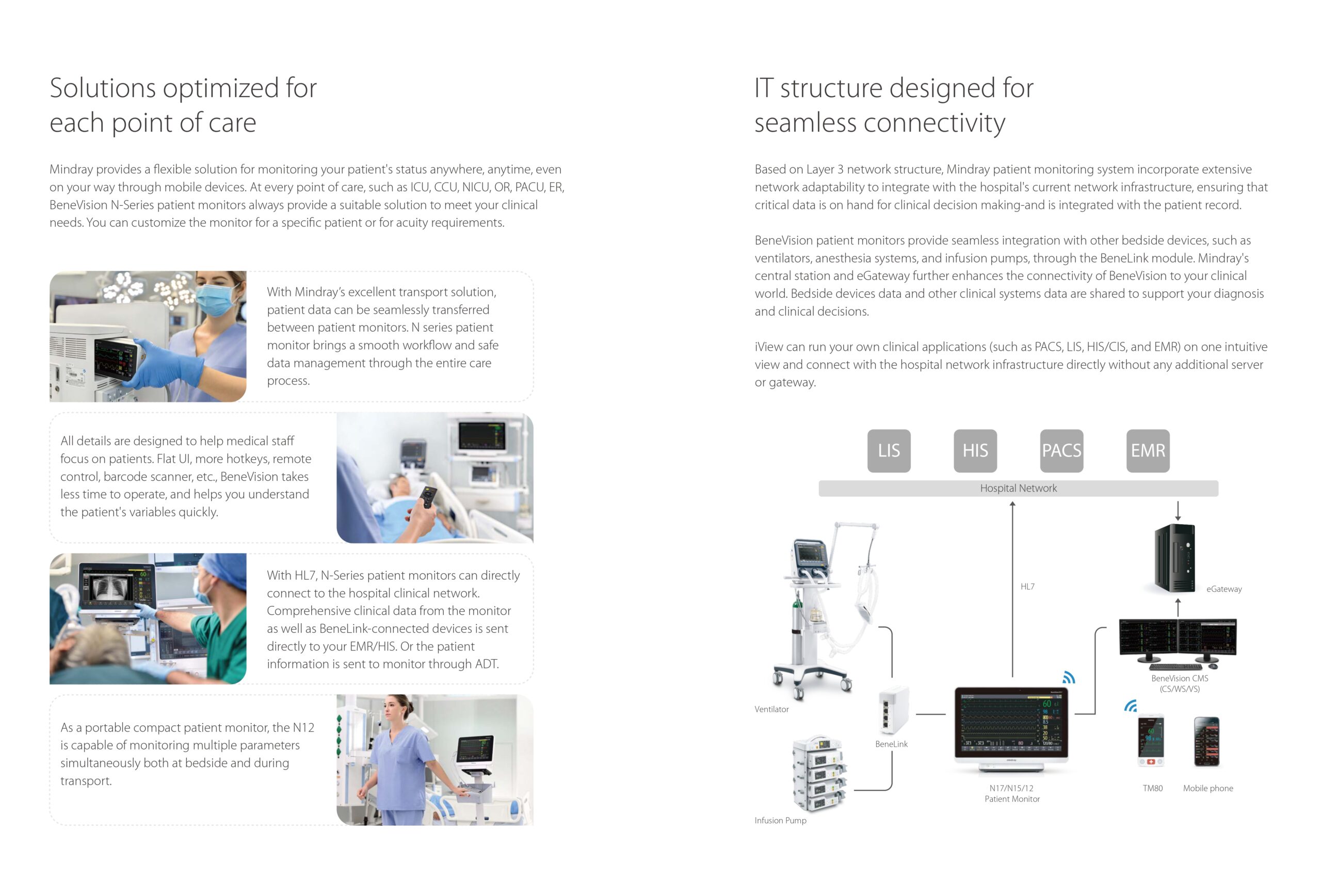 Solutions optimized for each point of care

Mindray provides a flexible solution for monitoring your patient's status anywhere, anytime, even on your way through mobile devices. At every point of care, such as ICU, CCU, NICU, OR, PACU, ER, BeneVision N-Series patient monitors always provide a suitable solution to meet your clinical needs. You can customize the monitor for a specific patient or for acuity requirements.

With Mindray's excellent transport solution, patient data can be seamlessly transferred between patient monitors. N series patient monitor brings a smooth workflow and safe data management through the entire care process.

All details are designed to help medical staff focus on patients. Flat UI, more hotkeys, remote control, barcode scanner, etc., BeneVision takes less time to operate, and helps you understand the patient's variables quickly.

With HL7, N-Series patient monitors can directly connect to the hospital clinical network. Comprehensive clinical data from the monitor as well as BeneLink-connected devices is sent directly to your EMR/HIS. Or the patient information is sent to monitor through ADT.

As a portable compact patient monitor, the N12 is capable of monitoring multiple parameters simultaneously both at bedside and during transport.

IT structure designed for seamless connectivity

Based on Layer 3 network structure, Mindray patient monitoring system incorporate extensive network adaptability to integrate with the hospital's current network infrastructure, ensuring that critical data is on hand for clinical decision making-and is integrated with the patient record.

BeneVision patient monitors provide seamless integration with other bedside devices, such as ventilators, anesthesia systems, and infusion pumps, through the BeneLink module. Mindray's central station and eGateway further enhances the connectivity of BeneVision to your clinical world. Bedside devices data and other clinical systems data are shared to support your diagnosis and clinical decisions.

iView can run your own clinical applications (such as PACS, LIS, HIS/CIS, and EMR) on one intuitive view and connect with the hospital network infrastructure directly without any additional server or gateway.

LIS HIS PACS EMR

Hospital Network

HL7

eGateway

BeneVision CMS (CS/WS/VS)

Ventilator

BeneLink

Infusion Pump

N17/N15/12 Patient Monitor

TM80

Mobile phone